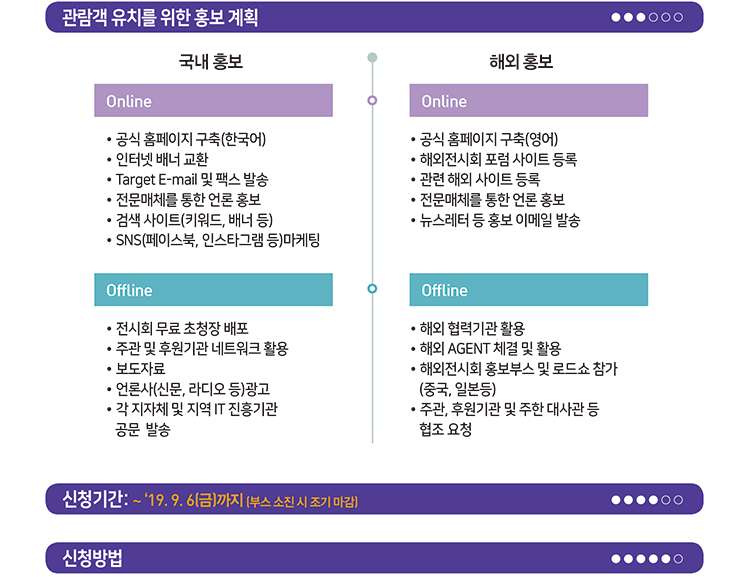 관람객 유치를 위한 홍보 계획

국내 홍보

Online

• 공식 홈페이지 구축(한국어)
• 인터넷 배너 교환
• Target E-mail 및 팩스 발송
• 전문매체를 통한 언론 홍보
• 검색 사이트(키워드, 배너 등)
• SNS(페이스북, 인스타그램 등)마케팅

Offline

• 전시회 무료 초청장 배포
• 주관 및 후원기관 네트워크 활용
• 보도자료
• 언론사(신문, 라디오 등)광고
• 각 지자체 및 지역 IT 진흥기관 공문 발송

해외 홍보

Online

• 공식 홈페이지 구축(영어)
• 해외전시회 포럼 사이트 등록
• 관련 해외 사이트 등록
• 전문매체를 통한 언론 홍보
• 뉴스레터 등 홍보 이메일 발송

Offline

• 해외 협력기관 활용
• 해외 AGENT 체결 및 활용
• 해외전시회 홍보부스 및 로드쇼 참가 (중국, 일본등)
• 주관, 후원기관 및 주한 대사관 등 협조 요청

신청기간: ~ '19. 9. 6(금)까지 (부스 소진 시 조기 마감)

신청방법